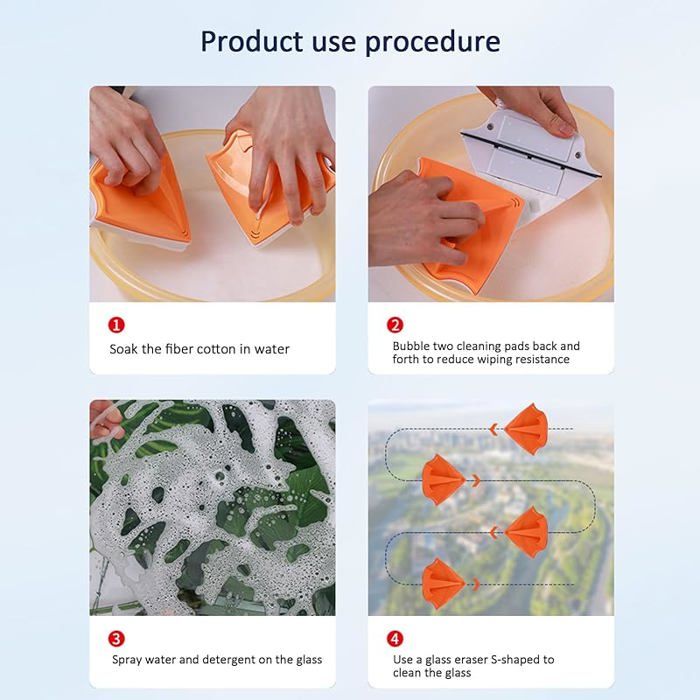 Product use procedure

1
Soak the fiber cotton in water

2
Bubble two cleaning pads back and forth to reduce wiping resistance

3
Spray water and detergent on the glass

4
Use a glass eraser S-shaped to clean the glass