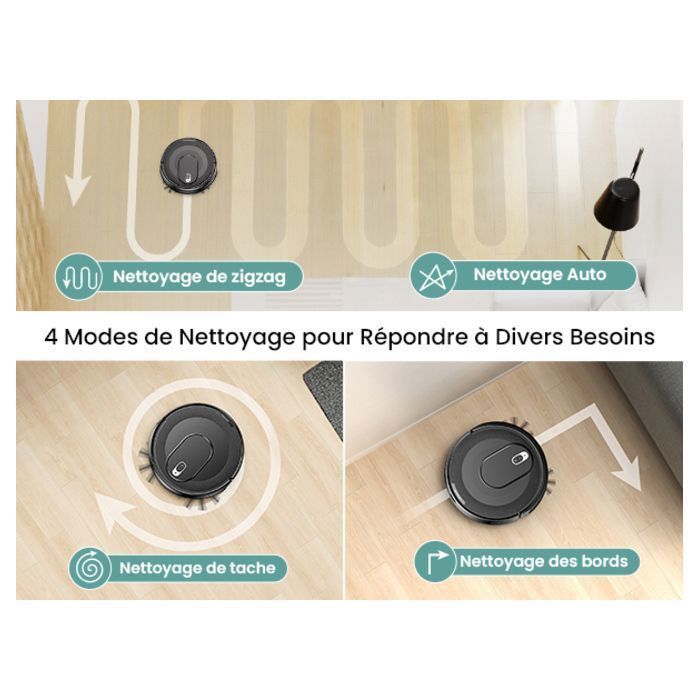 Nettoyage de zigzag

Nettoyage Auto

4 Modes de Nettoyage pour Répondre à Divers Besoins

Nettoyage de tache

Nettoyage des bords