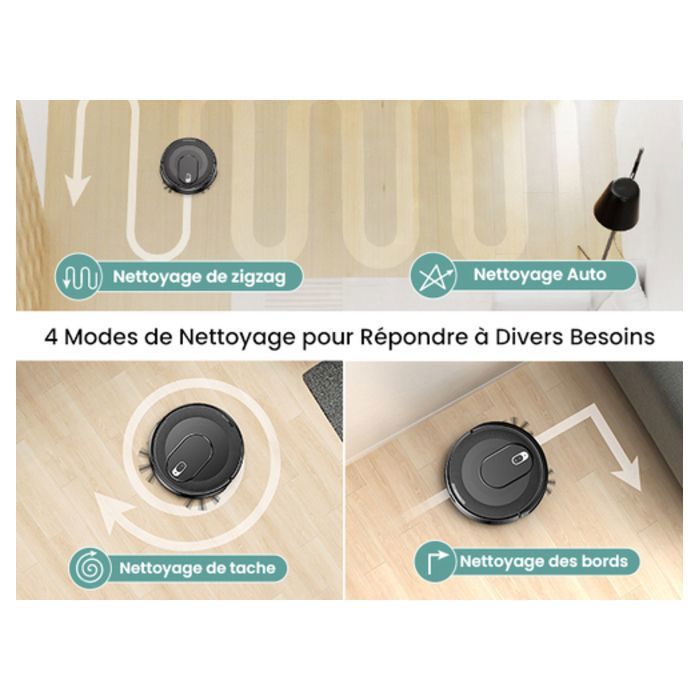 Nettoyage de zigzag

Nettoyage Auto

4 Modes de Nettoyage pour Répondre à Divers Besoins

Nettoyage de tache

Nettoyage des bords