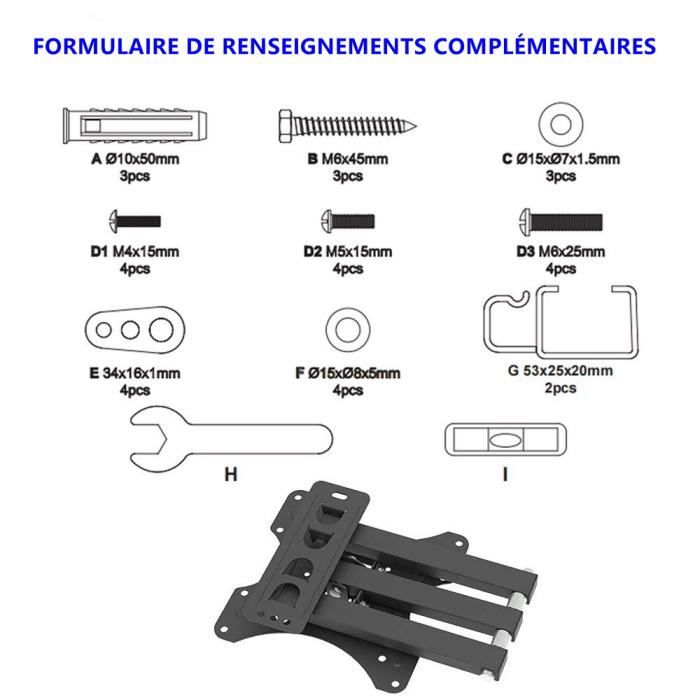 FORMULAIRE DE RENSEIGNEMENTS COMPLÉMENTAIRES

A Ø10x50mm
3pcs

B M6x45mm
3pcs

C Ø15xØ7x1.5mm
3pcs

D1 M4x15mm
4pcs

D2 M5x15mm
4pcs

D3 M6x25mm
4pcs

E 34x16x1mm
4pcs

F Ø15xØ8x5mm
4pcs

G 53x25x20mm
2pcs

H

I