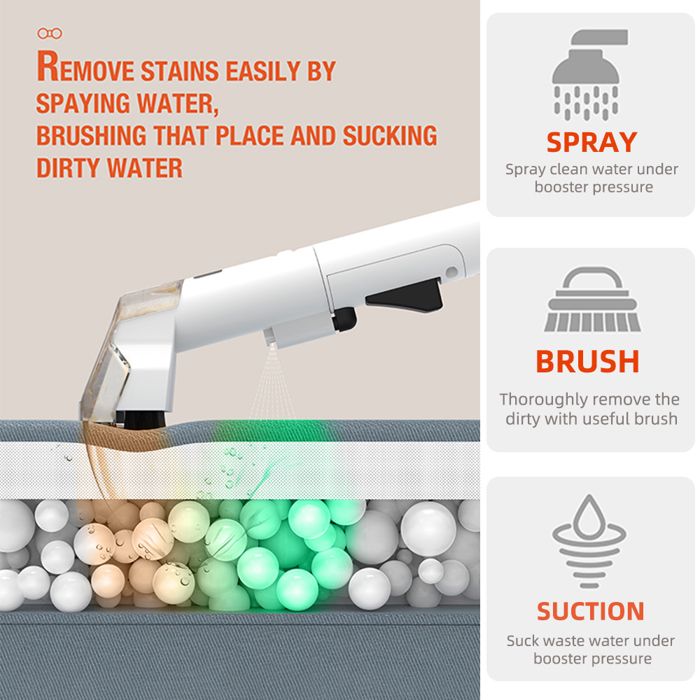 REMOVE STAINS EASILY BY SPAYING WATER, BRUSHING THAT PLACE AND SUCKING DIRTY WATER

SPRAY

Spray clean water under booster pressure

BRUSH

Thoroughly remove the dirty with useful brush

SUCTION

Suck waste water under booster pressure