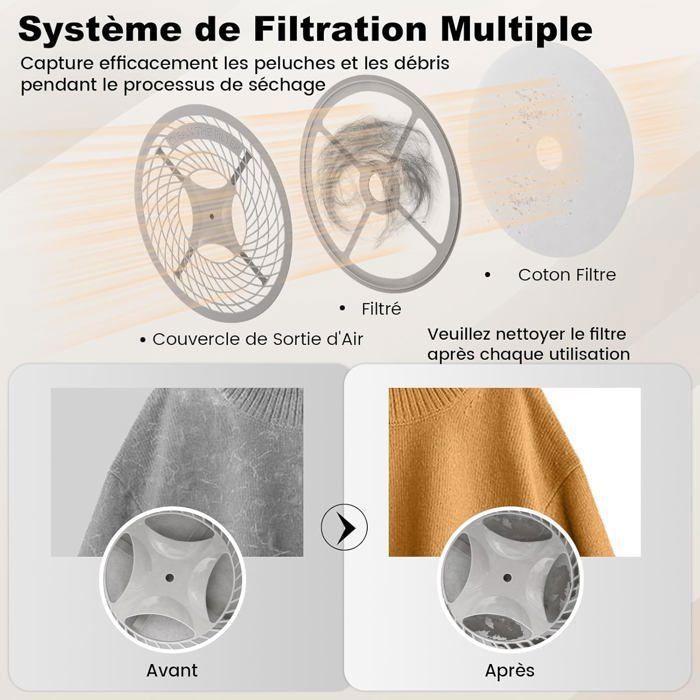 Système de Filtration Multiple
Capture efficacement les peluches et les débris pendant le processus de séchage

• Coton Filtre

• Filtré

• Couvercle de Sortie d'Air

Veuillez nettoyer le filtre après chaque utilisation

Avant

Après