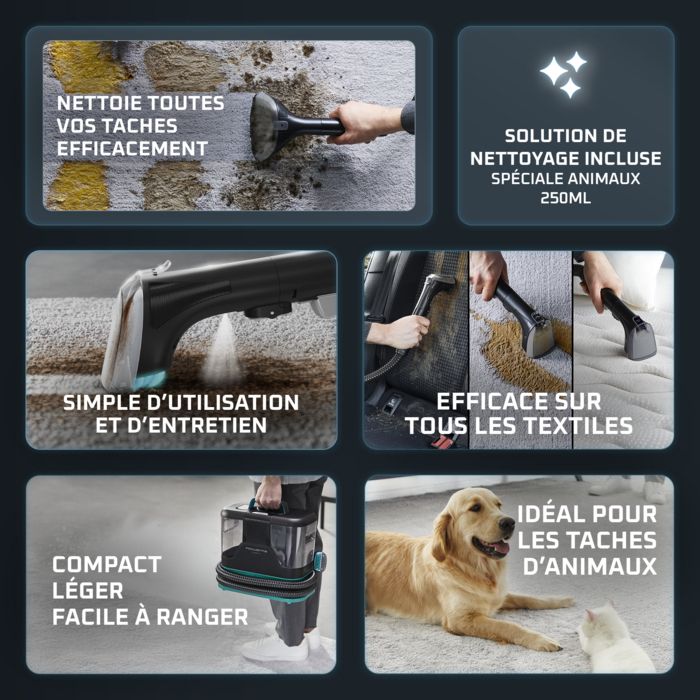 NETTOIE TOUTES VOS TACHES EFFICACEMENT

SOLUTION DE NETTOYAGE INCLUSE
SPÉCIALE ANIMAUX
250ML

SIMPLE D'UTILISATION ET D'ENTRETIEN

EFFICACE SUR TOUS LES TEXTILES

COMPACT
LÉGER
FACILE À RANGER

IDÉAL POUR LES TACHES D'ANIMAUX