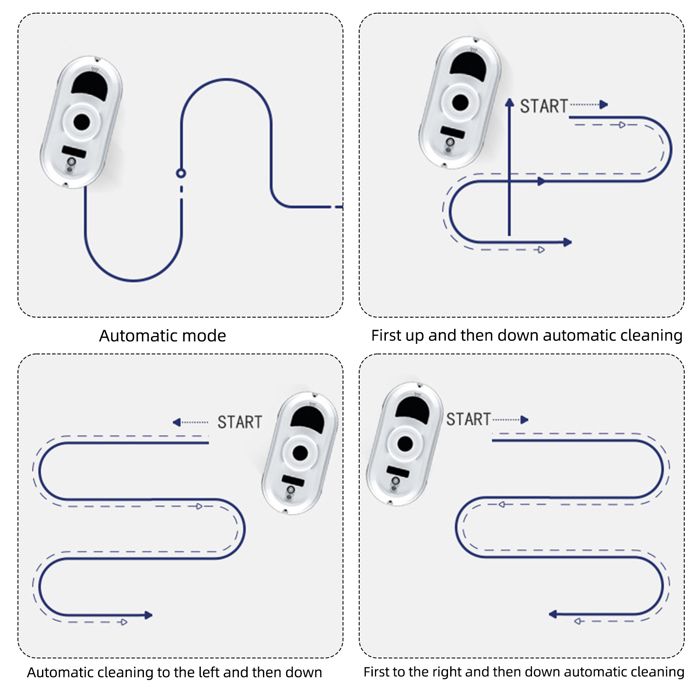 Automatic mode

START

First up and then down automatic cleaning

START

Automatic cleaning to the left and then down

START

First to the right and then down automatic cleaning