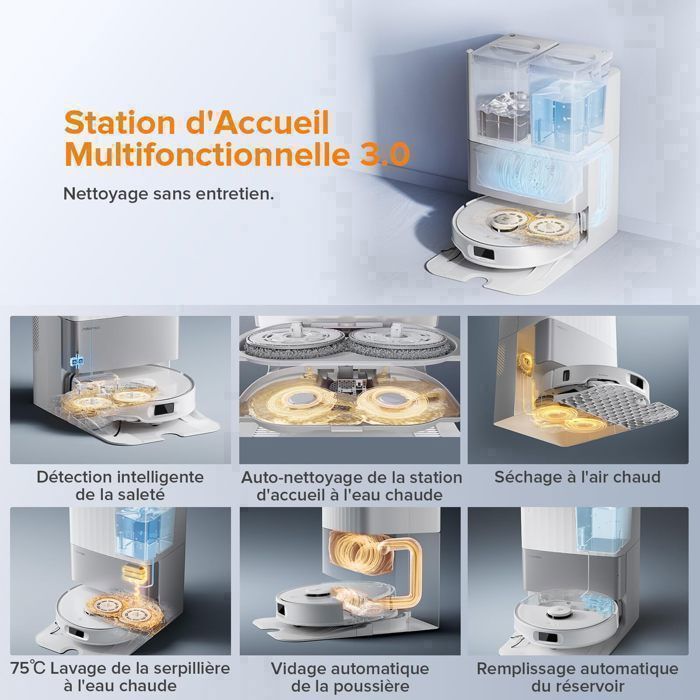 Station d'Accueil Multifonctionnelle 3.0

Nettoyage sans entretien.

Détection intelligente de la saleté

Auto-nettoyage de la station d'accueil à l'eau chaude

Séchage à l'air chaud

75℃ Lavage de la serpillière à l'eau chaude

Vidage automatique de la poussière

Remplissage automatique du réservoir