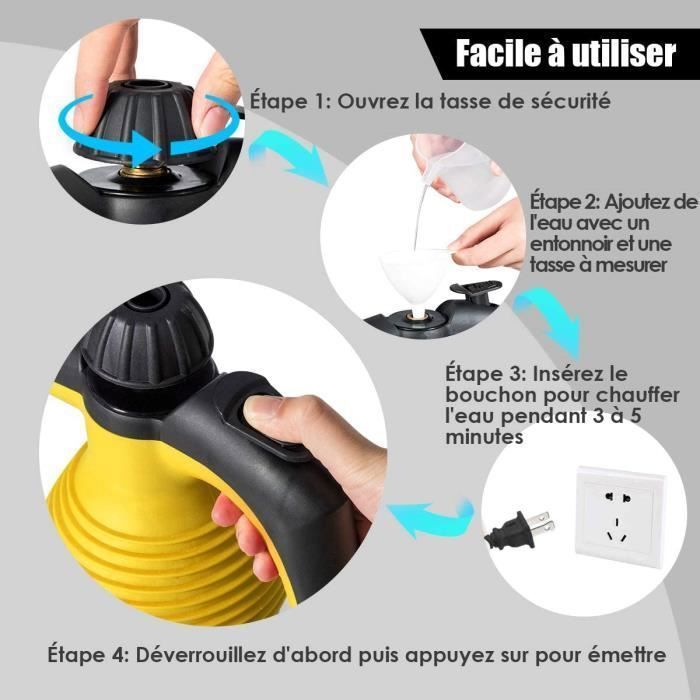 Facile à utiliser

Étape 1: Ouvrez la tasse de sécurité

Étape 2: Ajoutez de l'eau avec un entonnoir et une tasse à mesurer

Étape 3: Insérez le bouchon pour chauffer l'eau pendant 3 à 5 minutes

Étape 4: Déverrouillez d'abord puis appuyez sur pour émettre