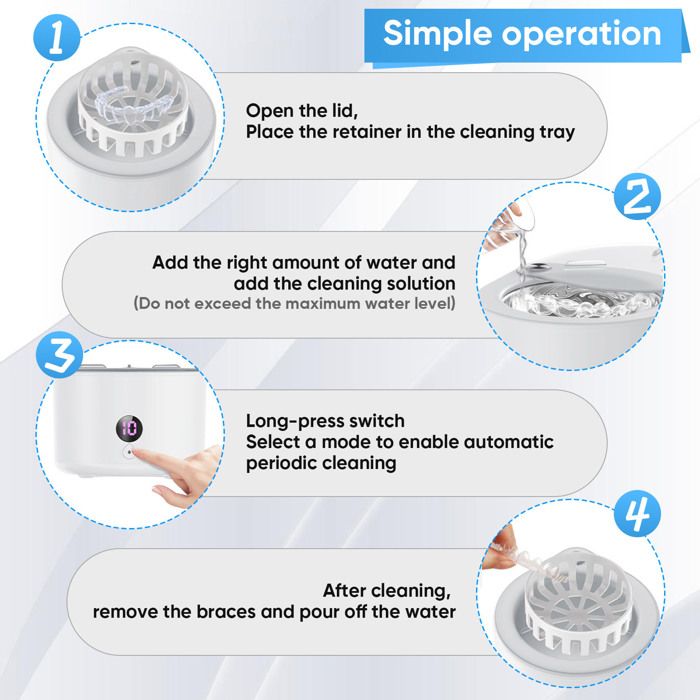 Simple operation

1

Open the lid,
Place the retainer in the cleaning tray

2

Add the right amount of water and add the cleaning solution
(Do not exceed the maximum water level)

3

10

Long-press switch
Select a mode to enable automatic periodic cleaning

4

After cleaning,
remove the braces and pour off the water