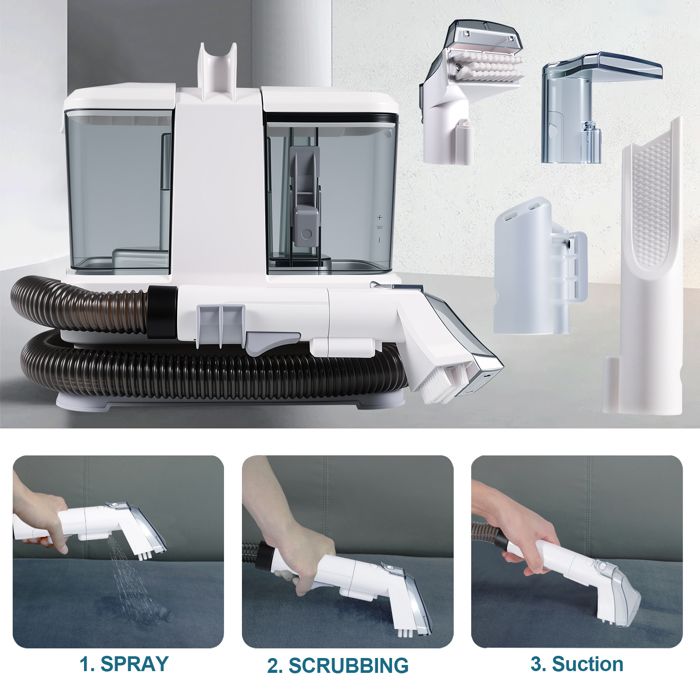 1. SPRAY

2. SCRUBBING

3. Suction