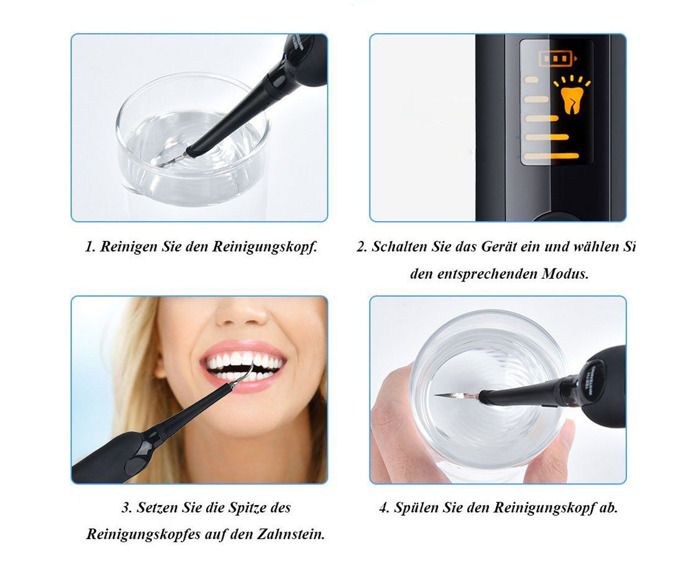 1. Reinigen Sie den Reinigungskopf.

2. Schalten Sie das Gerät ein und wählen Si den entsprechenden Modus.

3. Setzen Sie die Spitze des Reinigungskopfes auf den Zahnstein.

4. Spülen Sie den Reinigungskopf ab.