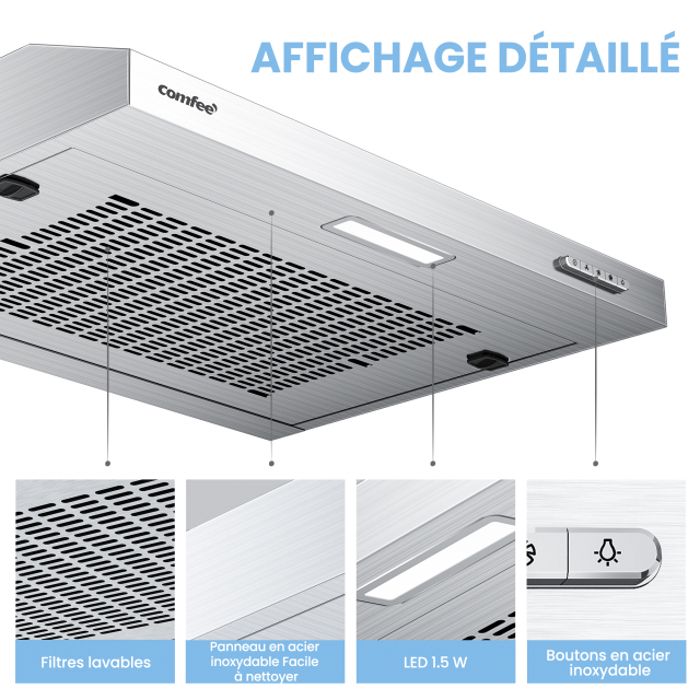 AFFICHAGE DÉTAILLÉ

comfee

Filtres lavables

Panneau en acier inoxydable Facile à nettoyer

LED 1.5 W

Boutons en acier inoxydable