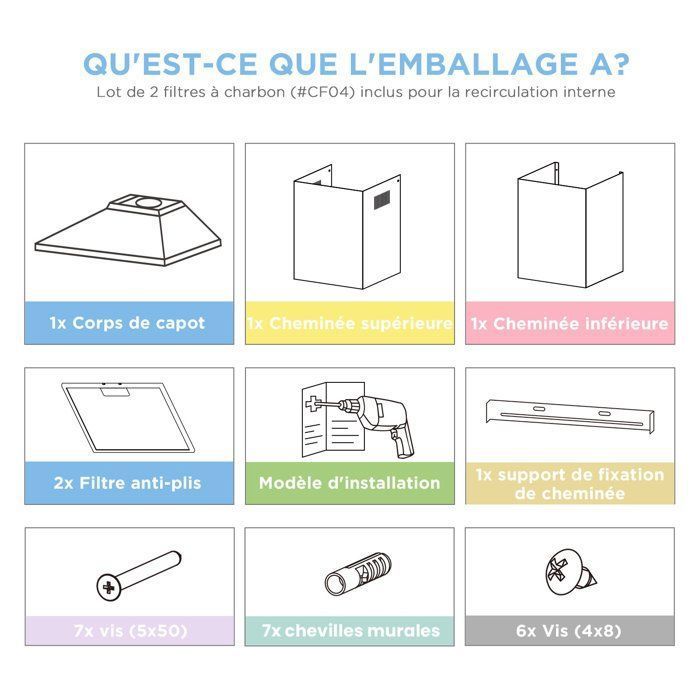 QU'EST-CE QUE L'EMBALLAGE A?
Lot de 2 filtres à charbon (#CF04) inclus pour la recirculation interne

1x Corps de capot

1x Cheminée supérieure

1x Cheminée inférieure

2x Filtre anti-plis

Modèle d'installation

1x support de fixation de cheminée

7x vis (5x50)

7x chevilles murales

6x Vis (4x8)