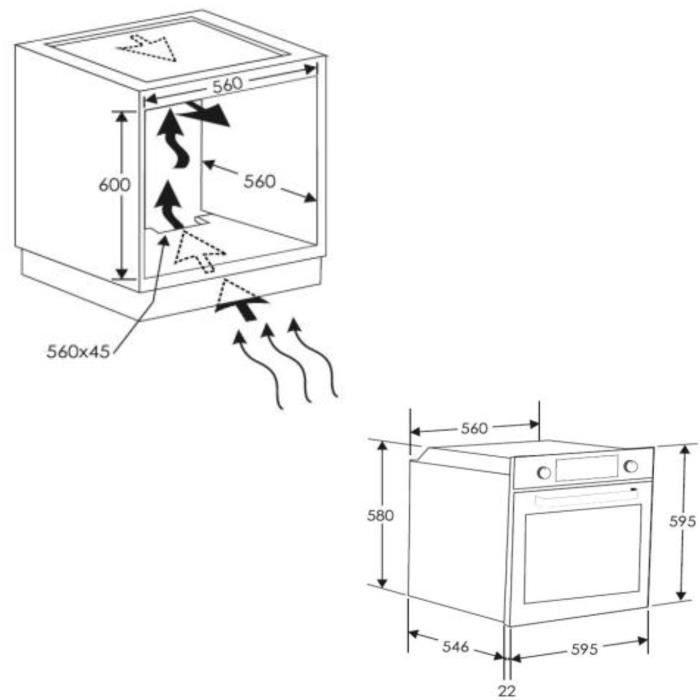 560

600

560

560x45

560

580

595

546

595

22