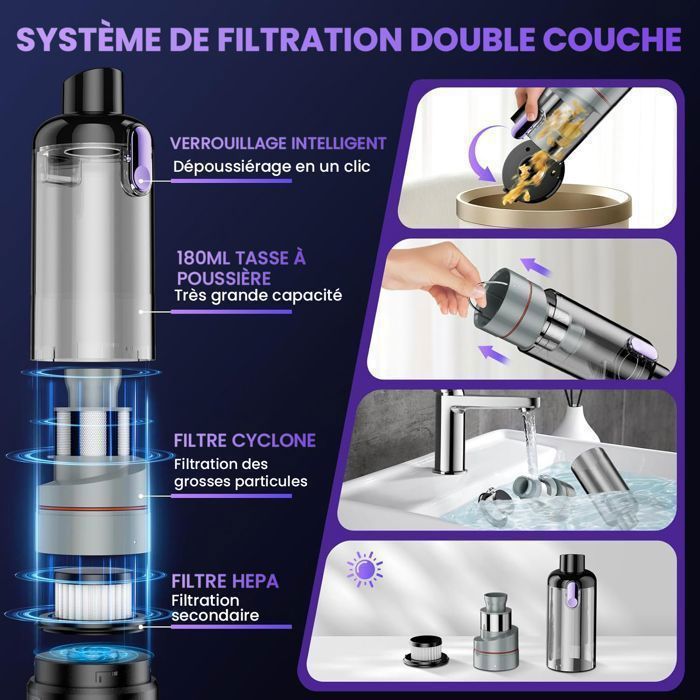 SYSTÈME DE FILTRATION DOUBLE COUCHE

VERROUILLAGE INTELLIGENT
Dépoussiérage en un clic

180ML TASSE À POUSSIÈRE
Très grande capacité

FILTRE CYCLONE
Filtration des grosses particules

FILTRE HEPA
Filtration secondaire