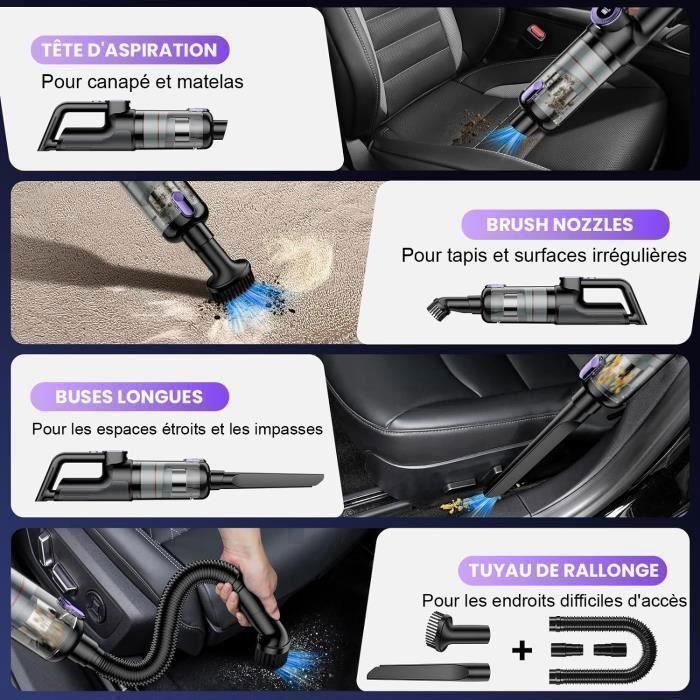 TÊTE D'ASPIRATION
Pour canapé et matelas

BRUSH NOZZLES
Pour tapis et surfaces irrégulières

BUSES LONGUES
Pour les espaces étroits et les impasses

TUYAU DE RALLONGE
Pour les endroits difficiles d'accès

+