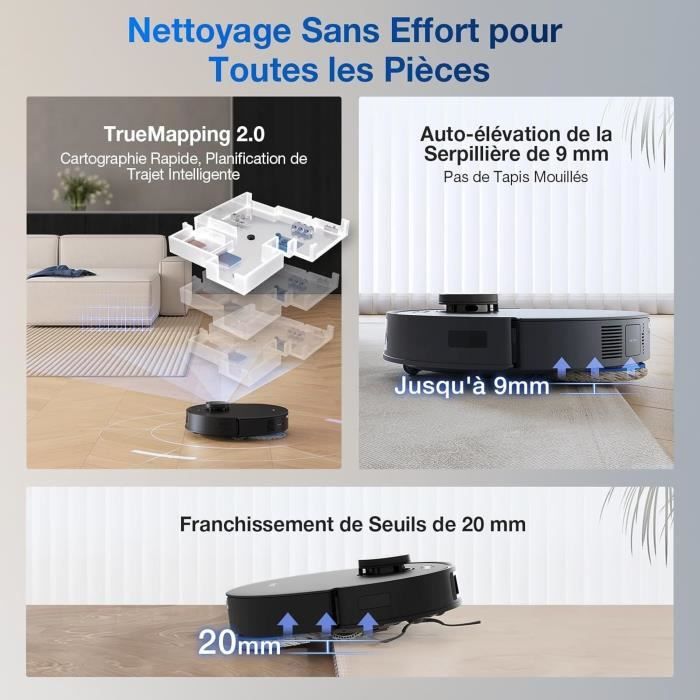 Nettoyage Sans Effort pour Toutes les Pièces

TrueMapping 2.0
Cartographie Rapide, Planification de Trajet Intelligente

Auto-élévation de la Serpillière de 9 mm
Pas de Tapis Mouillés

Jusqu'à 9mm

Franchissement de Seuils de 20 mm

20mm