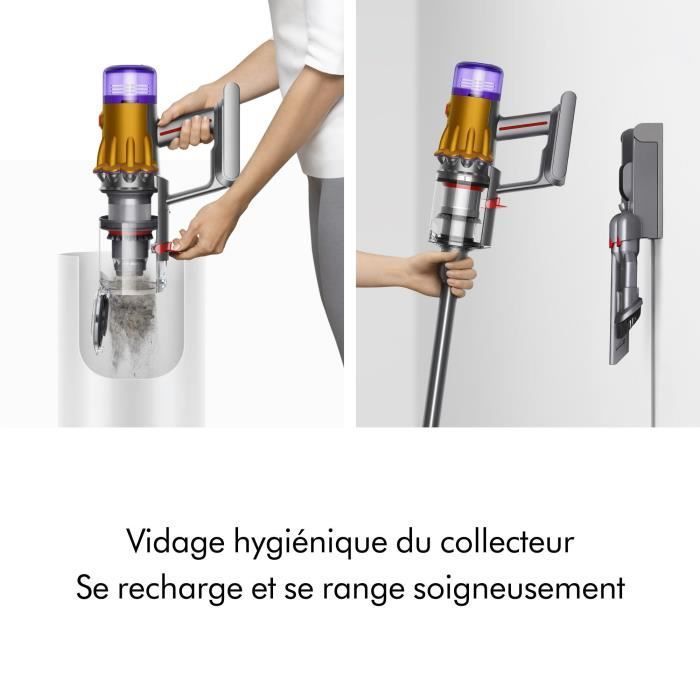 Vidage hygiénique du collecteur
Se recharge et se range soigneusement