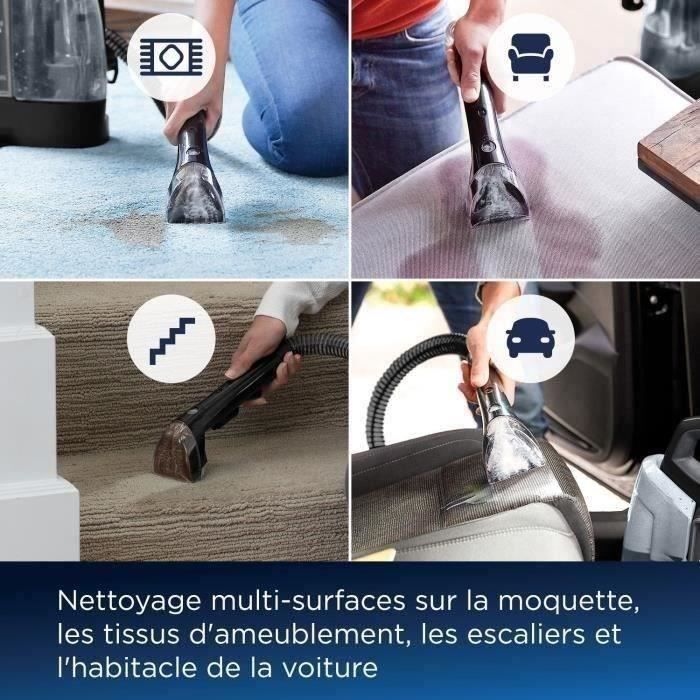 Nettoyage multi-surfaces sur la moquette, les tissus d'ameublement, les escaliers et l'habitacle de la voiture