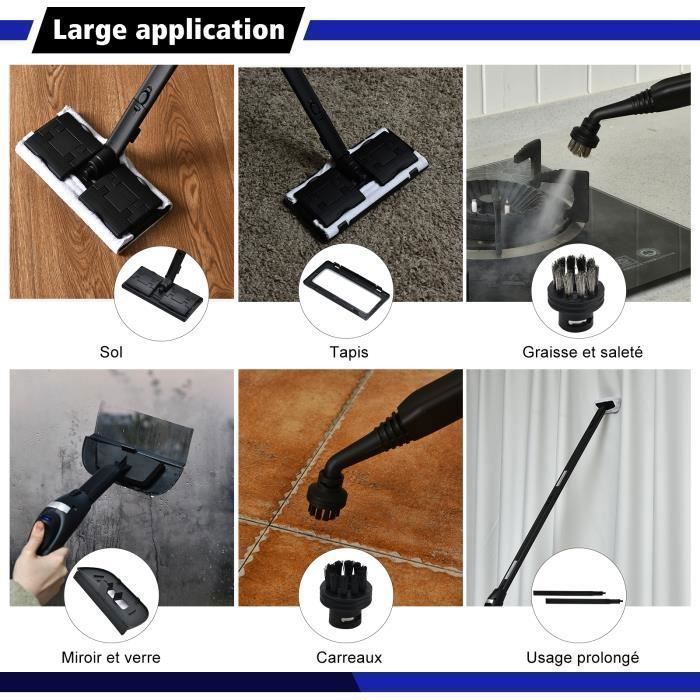 Large application

Sol

Tapis

Graisse et saleté

Miroir et verre

Carreaux

Usage prolongé