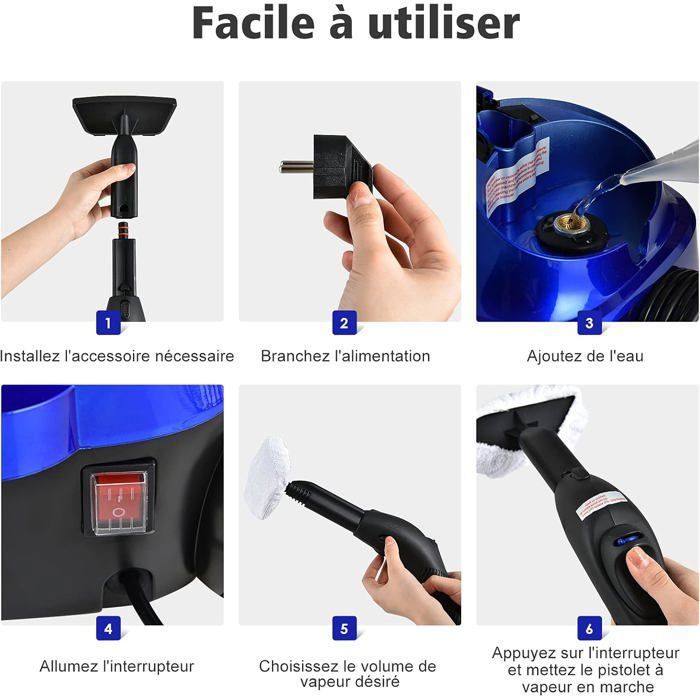 Facile à utiliser

1
Installez l'accessoire nécessaire

2
Branchez l'alimentation

3
Ajoutez de l'eau

4
Allumez l'interrupteur

5
Choisissez le volume de vapeur désiré

6
Appuyez sur l'interrupteur et mettez le pistolet à vapeur en marche