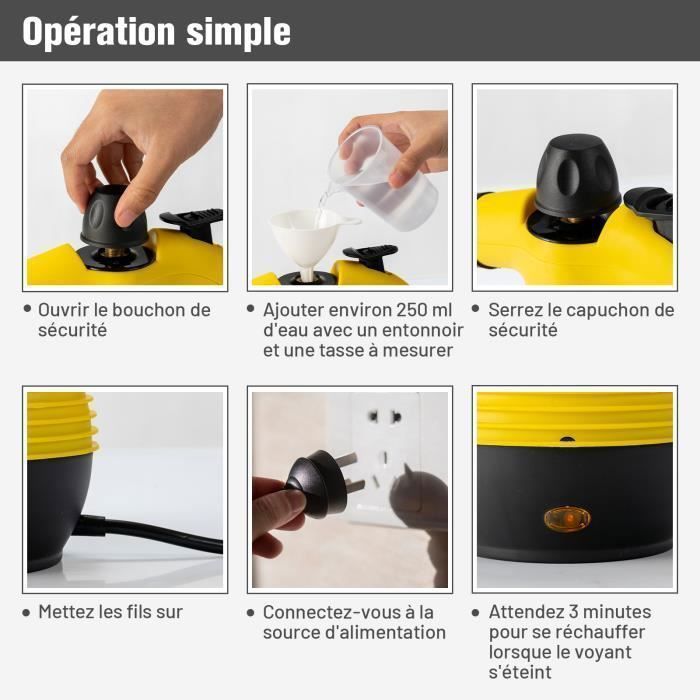 Opération simple

• Ouvrir le bouchon de sécurité

• Ajouter environ 250 ml d'eau avec un entonnoir et une tasse à mesurer

• Serrez le capuchon de sécurité

• Mettez les fils sur

• Connectez-vous à la source d'alimentation

• Attendez 3 minutes pour se réchauffer lorsque le voyant s'éteint