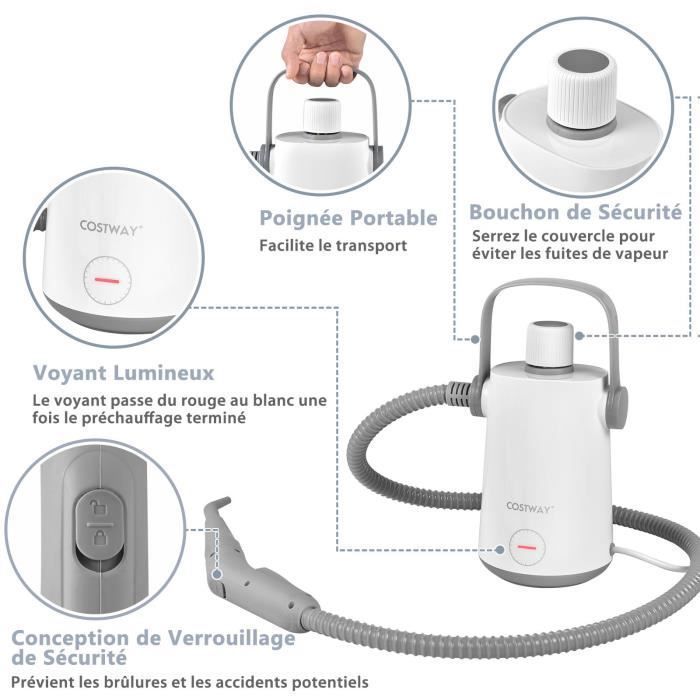 COSTWAY®

Poignée Portable

Facilite le transport

Bouchon de Sécurité

Serrez le couvercle pour éviter les fuites de vapeur

Voyant Lumineux

Le voyant passe du rouge au blanc une fois le préchauffage terminé

COSTWAY®

Conception de Verrouillage de Sécurité

Prévient les brûlures et les accidents potentiels