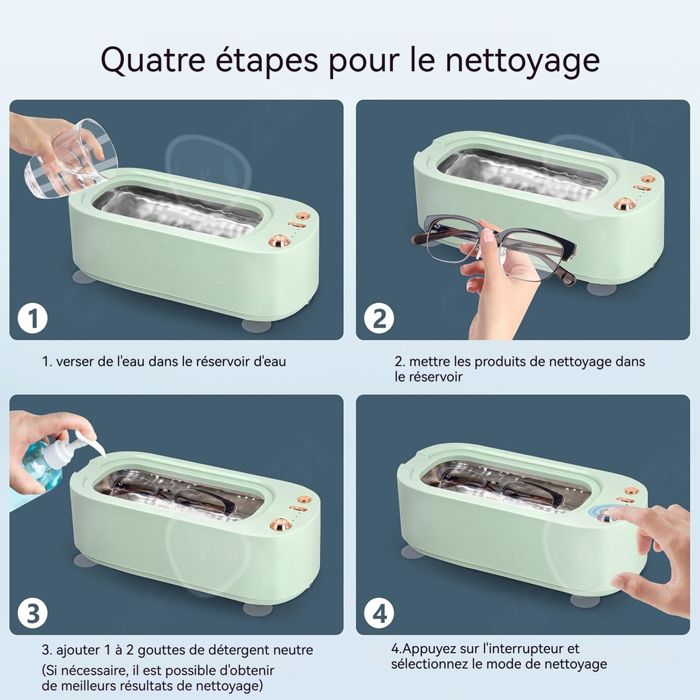 Quatre étapes pour le nettoyage

1

1. verser de l'eau dans le réservoir d'eau

2

2. mettre les produits de nettoyage dans le réservoir

3

3. ajouter 1 à 2 gouttes de détergent neutre
(Si nécessaire, il est possible d'obtenir de meilleurs résultats de nettoyage)

4

4.Appuyez sur l'interrupteur et sélectionnez le mode de nettoyage