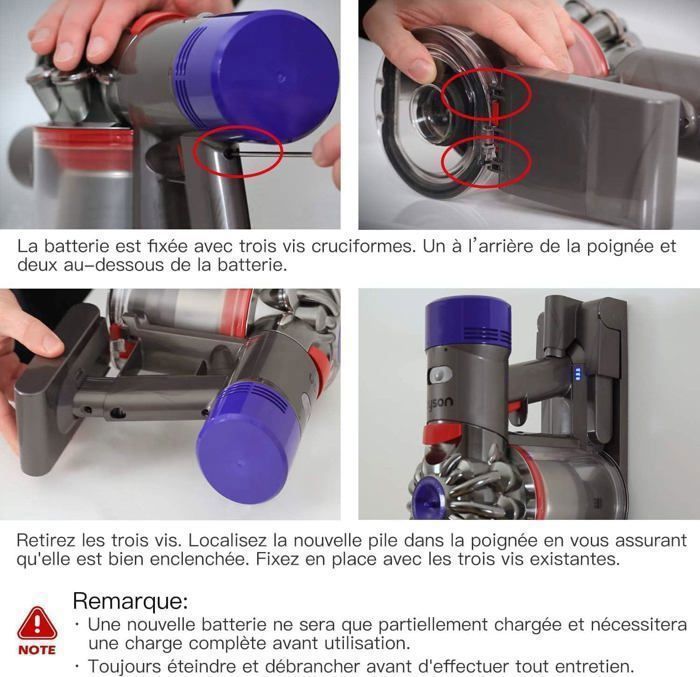 La batterie est fixée avec trois vis cruciformes. Un à l'arrière de la poignée et deux au-dessous de la batterie.

yson

Retirez les trois vis. Localisez la nouvelle pile dans la poignée en vous assurant qu'elle est bien enclenchée. Fixez en place avec les trois vis existantes.

NOTE

Remarque:
· Une nouvelle batterie ne sera que partiellement chargée et nécessitera une charge complète avant utilisation.
· Toujours éteindre et débrancher avant d'effectuer tout entretien.