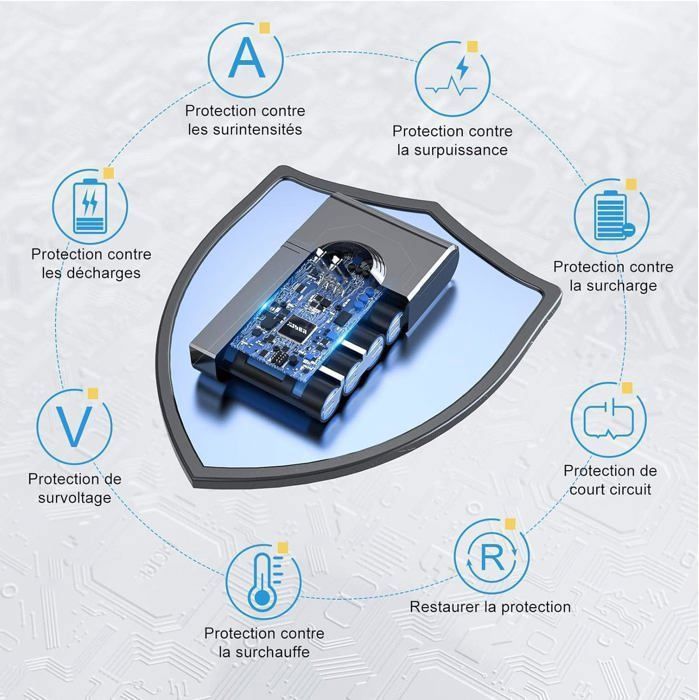 A
Protection contre les surintensités

Protection contre la surpuissance

Protection contre les décharges

Protection contre la surcharge

V
Protection de survoltage

Protection de court circuit

R
Restaurer la protection

Protection contre la surchauffe