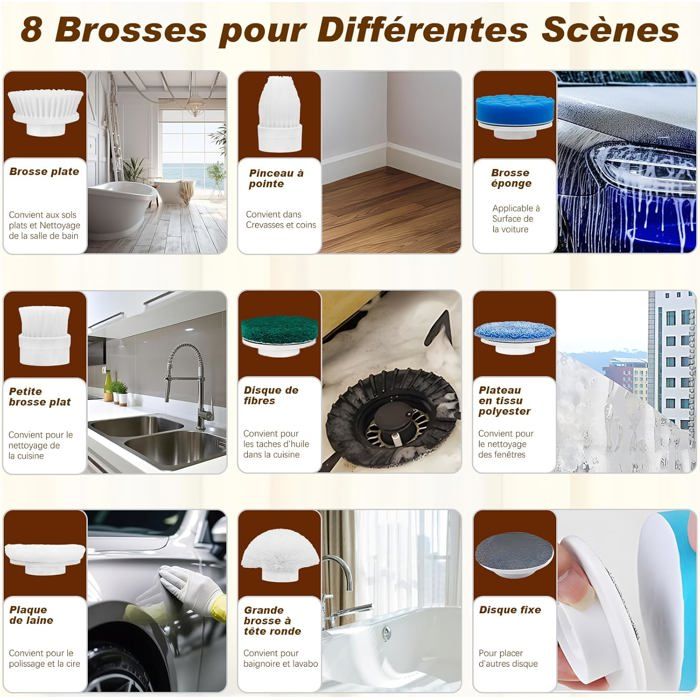 8 Brosses pour Différentes Scènes

Brosse plate

Convient aux sols plats et Nettoyage de la salle de bain

Pinceau à pointe

Convient dans Crevasses et coins

Brosse éponge

Applicable à Surface de la voiture

Petite brosse plat

Convient pour le nettoyage de la cuisine

Disque de fibres

Convient pour les taches d'huile dans la cuisine

Plateau en tissu polyester

Convient pour le nettoyage des fenêtres

Plaque de laine

Convient pour le polissage et la cire

Grande brosse à tête ronde

Convient pour baignoire et lavabo

Disque fixe

Pour placer d'autres disque