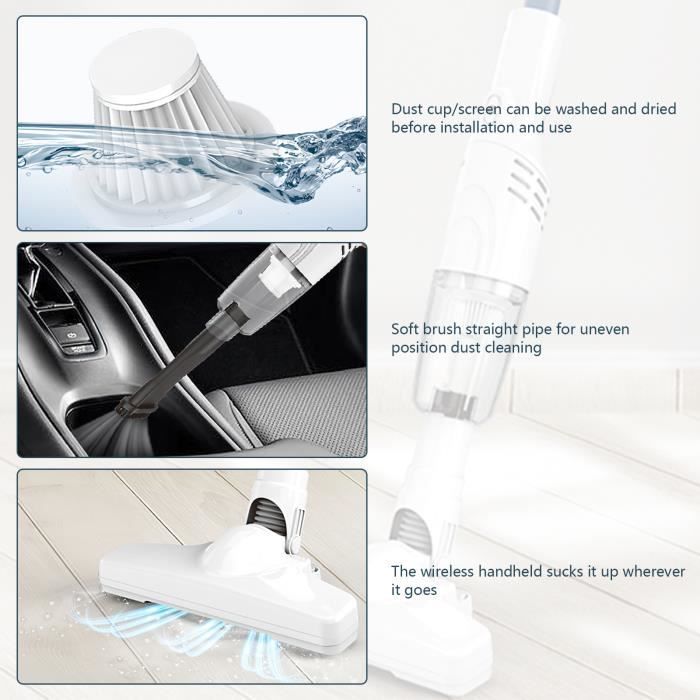 Dust cup/screen can be washed and dried before installation and use

Soft brush straight pipe for uneven position dust cleaning

The wireless handheld sucks it up wherever it goes