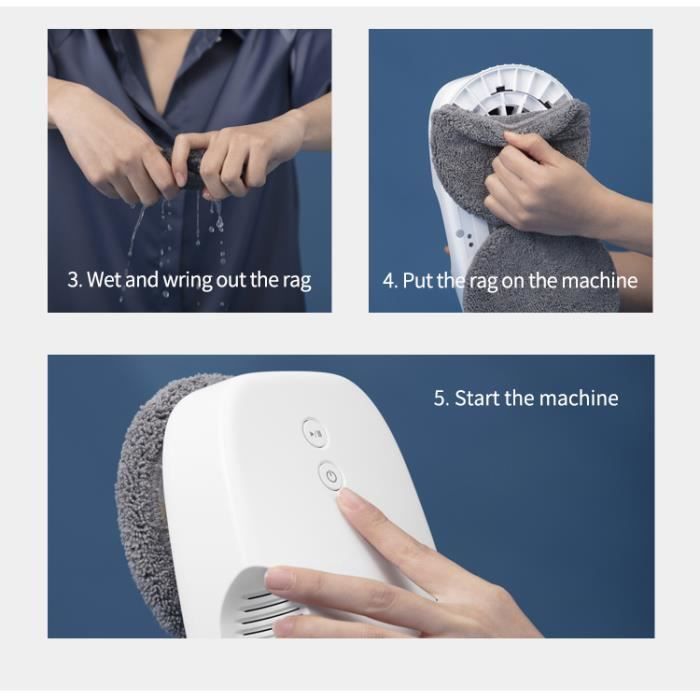 3. Wet and wring out the rag

4. Put the rag on the machine

5. Start the machine