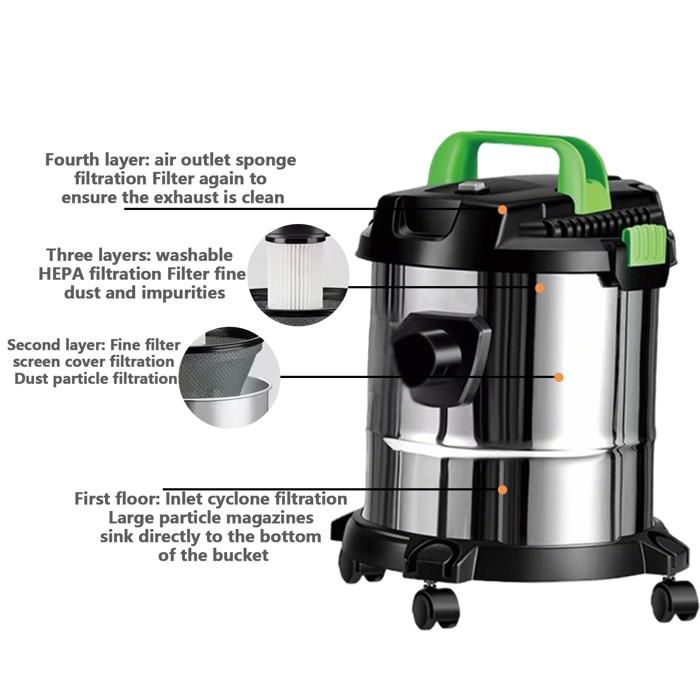 Fourth layer: air outlet sponge filtration Filter again to ensure the exhaust is clean

Three layers: washable HEPA filtration Filter fine dust and impurities

Second layer: Fine filter screen cover filtration Dust particle filtration

First floor: Inlet cyclone filtration Large particle magazines sink directly to the bottom of the bucket