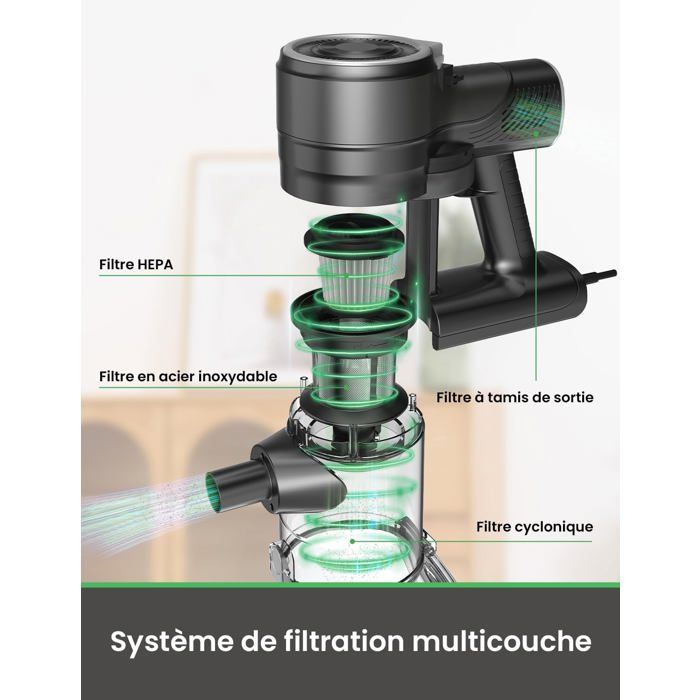 Filtre HEPA

Filtre en acier inoxydable

Filtre à tamis de sortie

Filtre cyclonique

Système de filtration multicouche