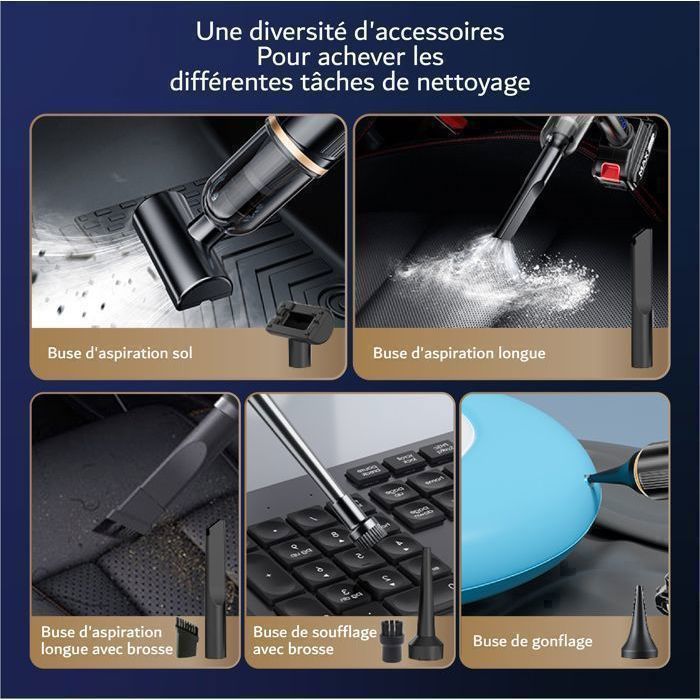 Une diversité d'accessoires
Pour achever les
différentes tâches de nettoyage

Buse d'aspiration sol

Buse d'aspiration longue

Buse d'aspiration longue avec brosse

Buse de soufflage avec brosse

Buse de gonflage