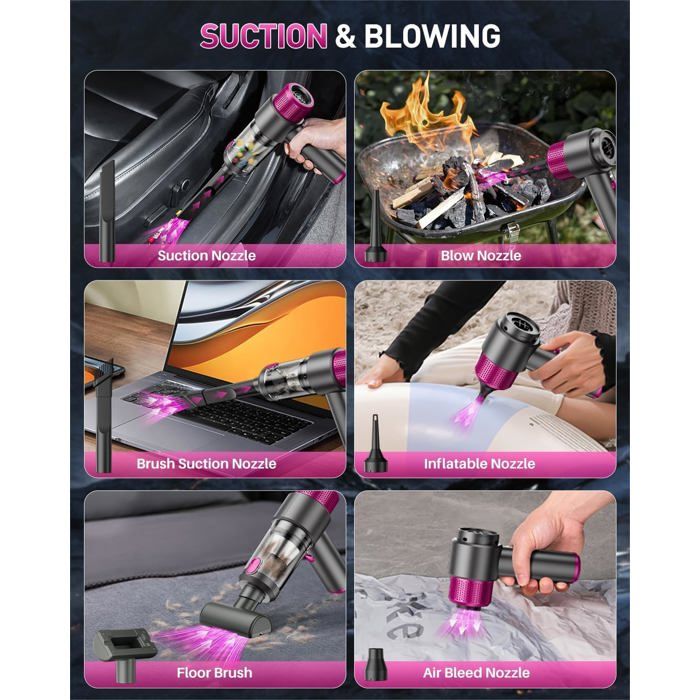 SUCTION & BLOWING

Suction Nozzle

Blow Nozzle

Brush Suction Nozzle

Inflatable Nozzle

Floor Brush

Air Bleed Nozzle