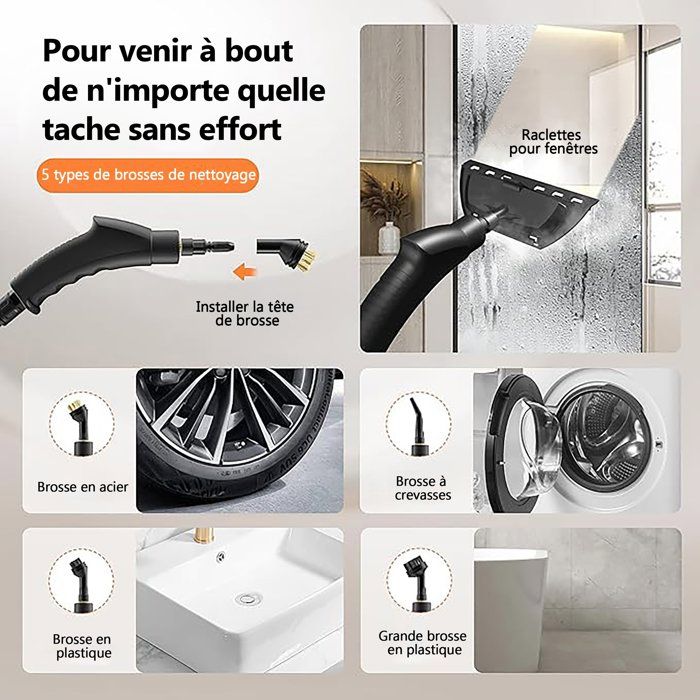 Pour venir à bout de n'importe quelle tache sans effort

5 types de brosses de nettoyage

Installer la tête de brosse

Raclettes pour fenêtres

Brosse en acier

Brosse à crevasses

Brosse en plastique

Grande brosse en plastique